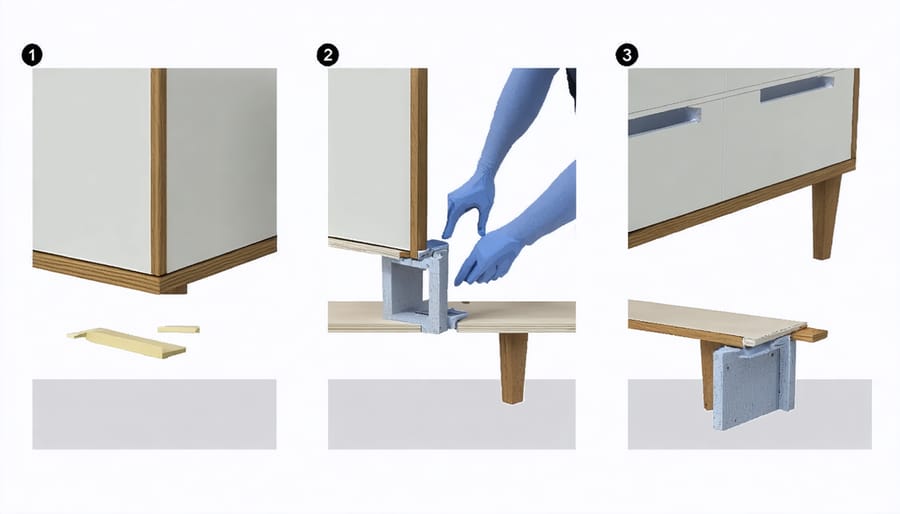 1

2

3